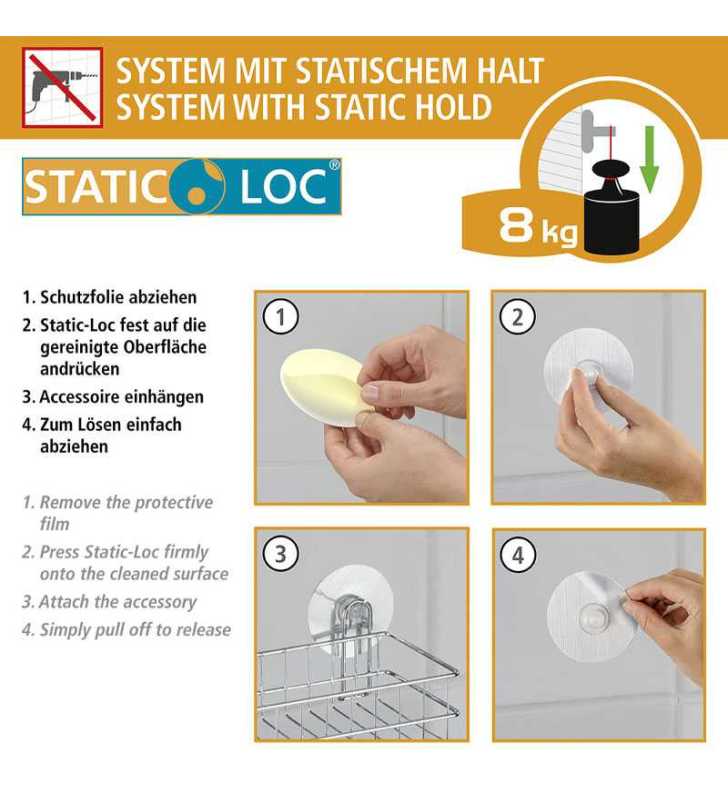 SYSTEM MIT STATISCHEM HALT
SYSTEM WITH STATIC HOLD

STATIC LOC®

8 kg

1. Schutzfolie abziehen
2. Static-Loc fest auf die gereinigte Oberfläche andrücken
3. Accessoire einhängen
4. Zum Lösen einfach abziehen

1. Remove the protective film
2. Press Static-Loc firmly onto the cleaned surface
3. Attach the accessory
4. Simply pull off to release

1

2

3

4