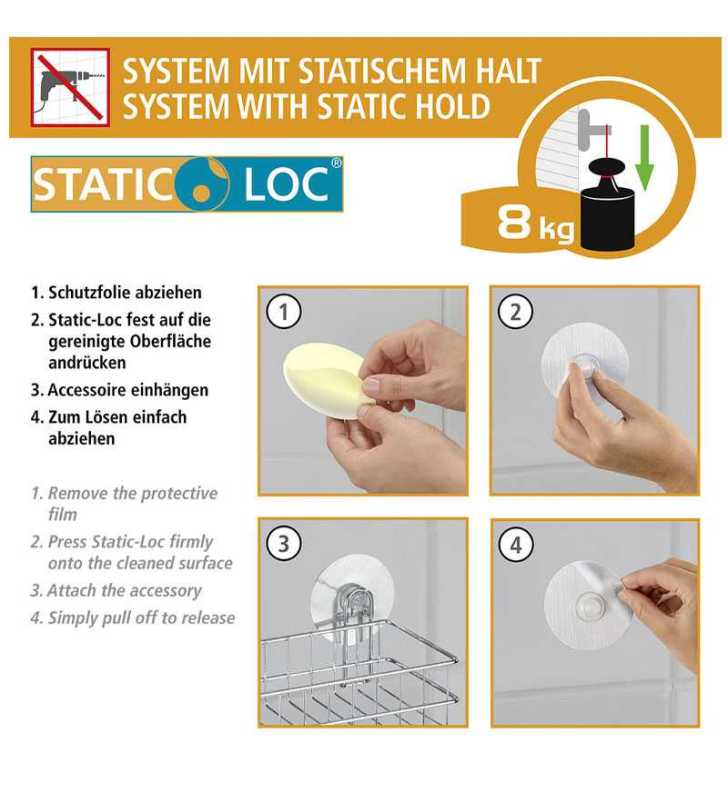 SYSTEM MIT STATISCHEM HALT
SYSTEM WITH STATIC HOLD

STATIC LOC®

8 kg

1. Schutzfolie abziehen
2. Static-Loc fest auf die gereinigte Oberfläche andrücken
3. Accessoire einhängen
4. Zum Lösen einfach abziehen

1. Remove the protective film
2. Press Static-Loc firmly onto the cleaned surface
3. Attach the accessory
4. Simply pull off to release

1

2

3

4