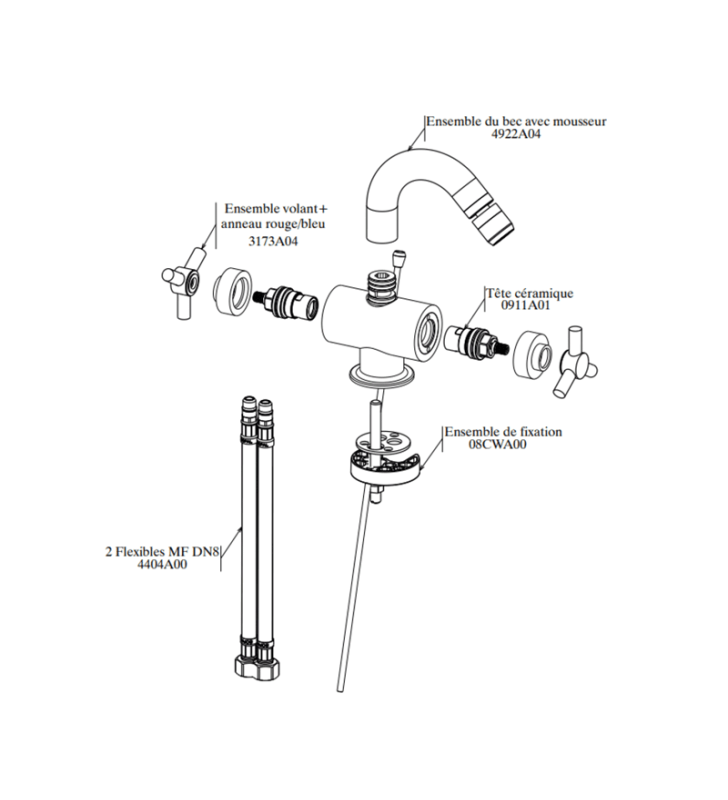 Ensemble du bec avec mousseur
4922A04

Ensemble volant+
anneau rouge/bleu
3173A04

Tête céramique
0911A01

Ensemble de fixation
08CWA00

2 Flexibles MF DN8
4404A00