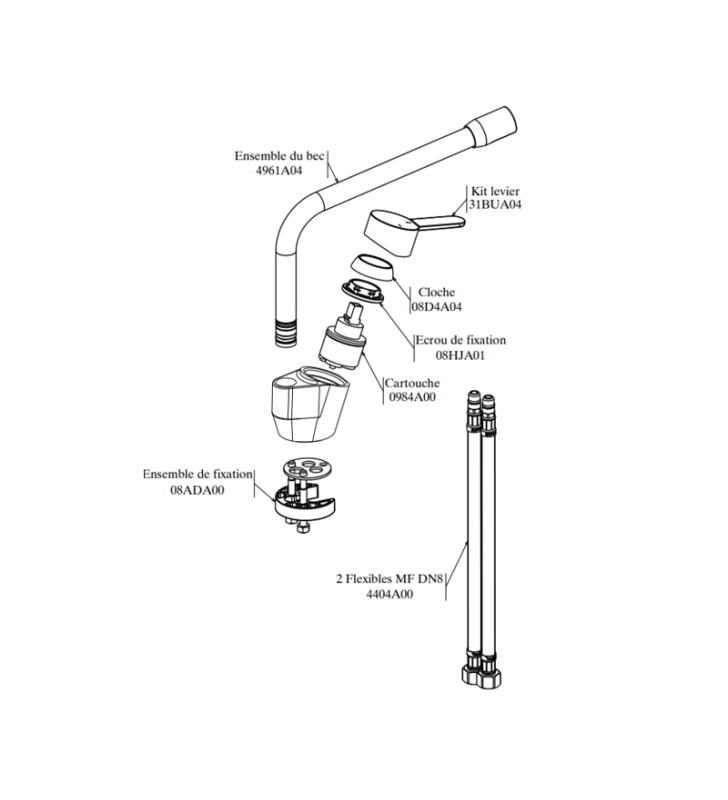 Ensemble du bec
4961A04

Kit levier
31BUA04

Cloche
08D4A04

Ecrou de fixation
08HJA01

Cartouche
0984A00

Ensemble de fixation
08ADA00

2 Flexibles MF DN8
4404A00