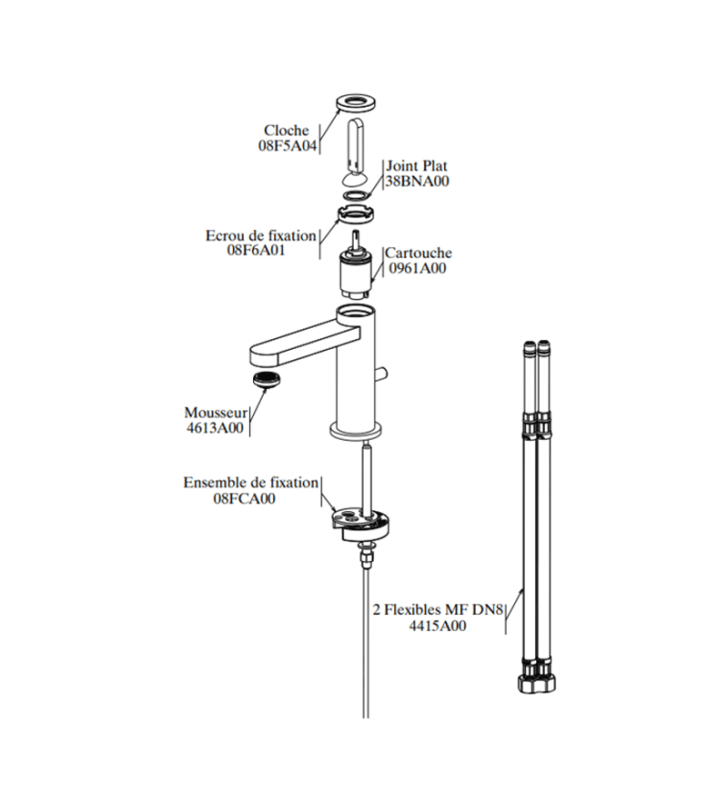 Cloche
08F5A04

Joint Plat
38BNA00

Ecrou de fixation
08F6A01

Cartouche
0961A00

Mousseur
4613A00

Ensemble de fixation
08FCA00

2 Flexibles MF DN8
4415A00