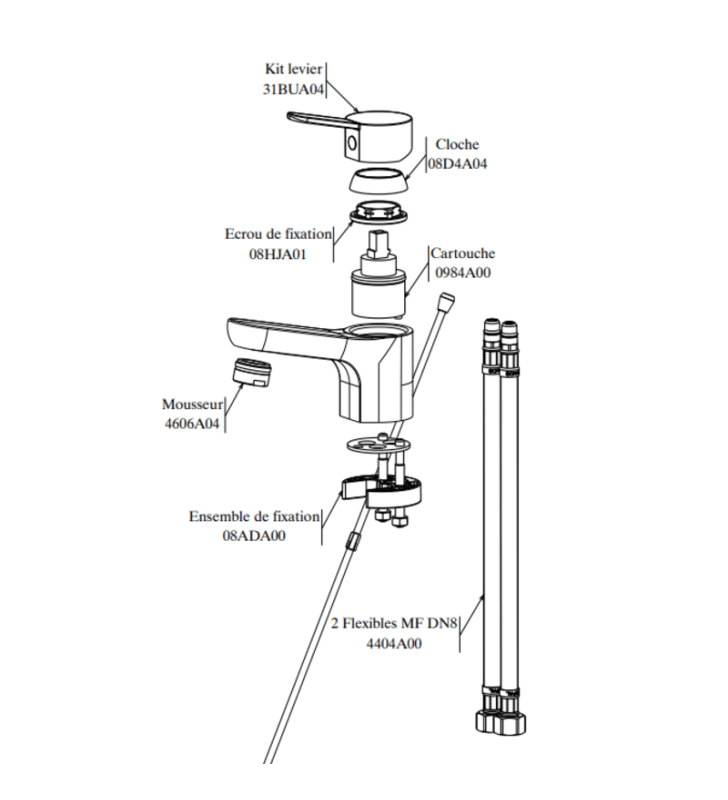 Kit levier
31BUA04

Cloche
08D4A04

Ecrou de fixation
08HJA01

Cartouche
0984A00

Mousseur
4606A04

Ensemble de fixation
08ADA00

2 Flexibles MF DN8
4404A00