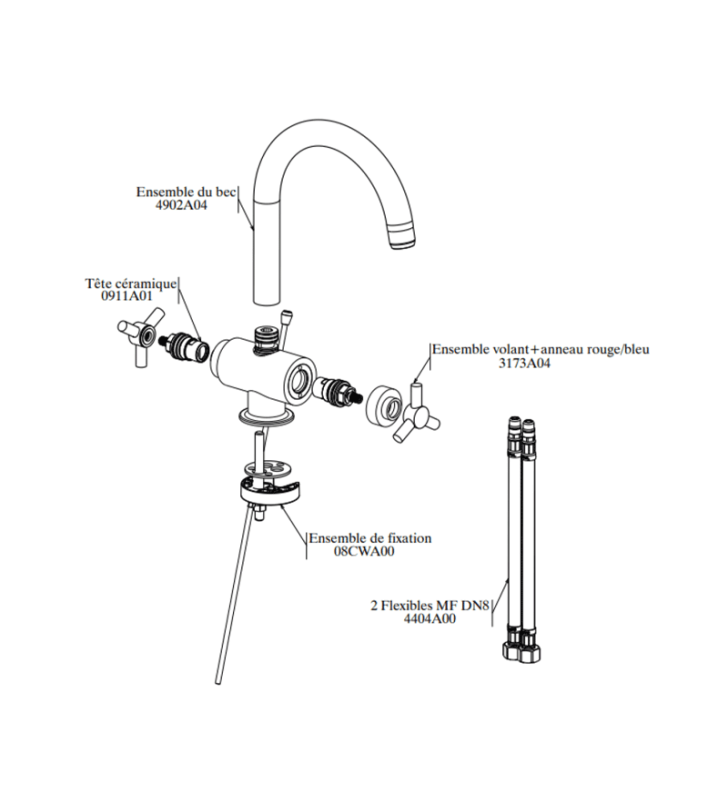 Ensemble du bec
4902A04

Tête céramique
0911A01

Ensemble volant+anneau rouge/bleu
3173A04

Ensemble de fixation
08CWA00

2 Flexibles MF DN8
4404A00