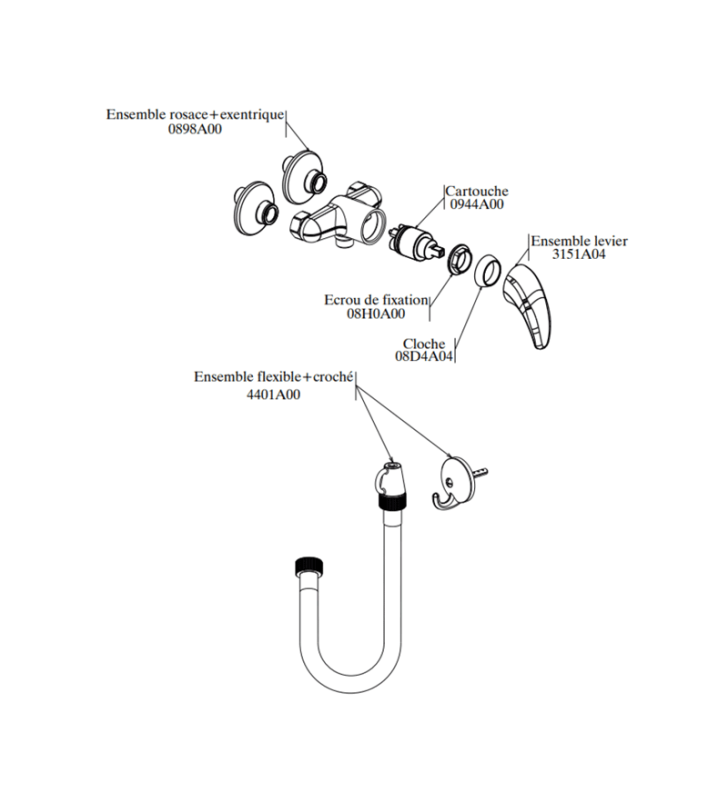 Ensemble rosace+exentrique
0898A00

Cartouche
0944A00

Ensemble levier
3151A04

Ecrou de fixation
08H0A00

Cloche
08D4A04

Ensemble flexible+croché
4401A00