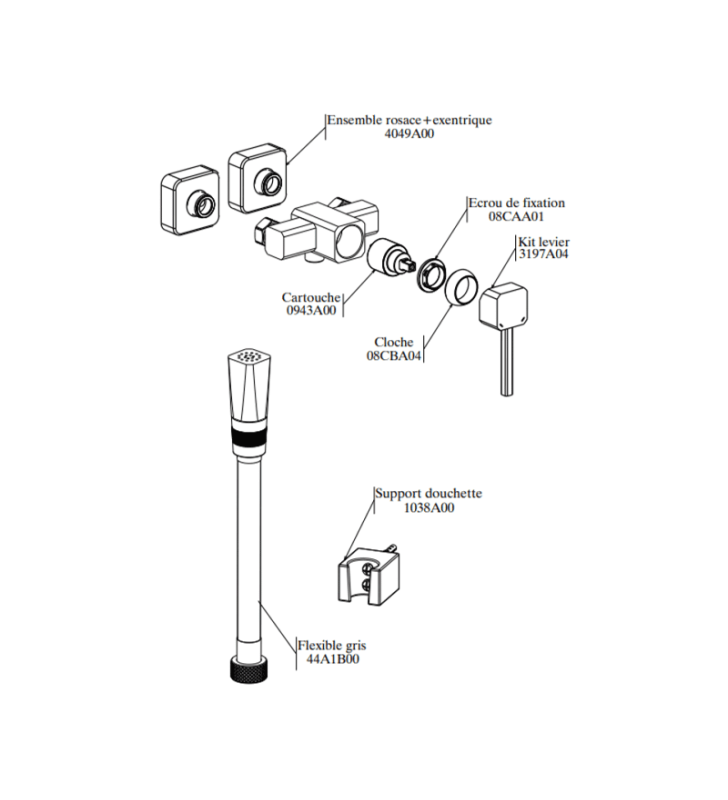 Ensemble rosace+exentrique
4049A00

Ecrou de fixation
08CAA01

Kit levier
3197A04

Cartouche
0943A00

Cloche
08CBA04

Support douchette
1038A00

Flexible gris
44A1B00