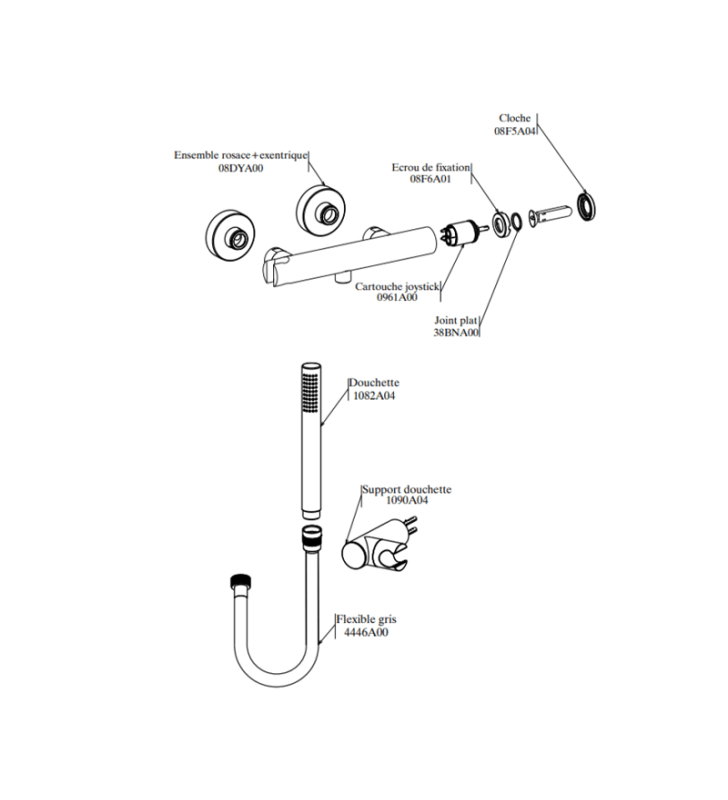 Cloche
08F5A04

Ensemble rosace+exentrique
08DYA00

Ecrou de fixation
08F6A01

Cartouche joystick
0961A00

Joint plat
38BNA00

Douchette
1082A04

Support douchette
1090A04

Flexible gris
4446A00