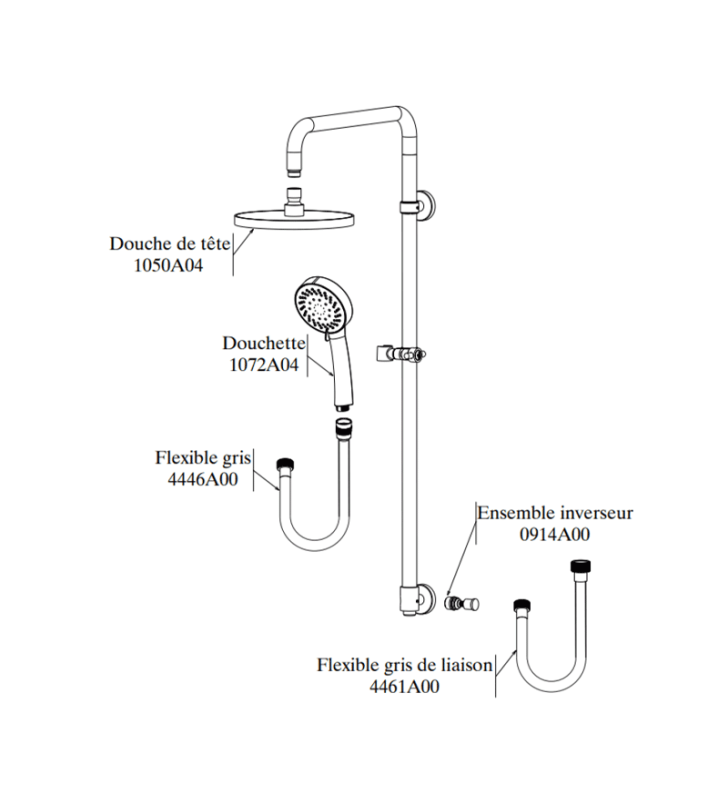 Douche de tête
1050A04

Douchette
1072A04

Flexible gris
4446A00

Ensemble inverseur
0914A00

Flexible gris de liaison
4461A00