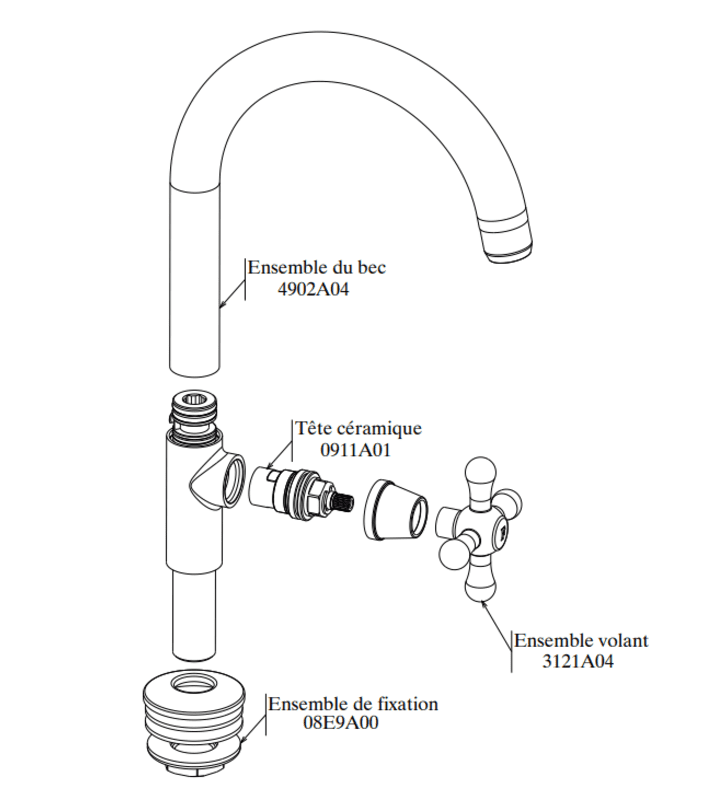 Ensemble du bec
4902A04

Tête céramique
0911A01

Ensemble volant
3121A04

Ensemble de fixation
08E9A00