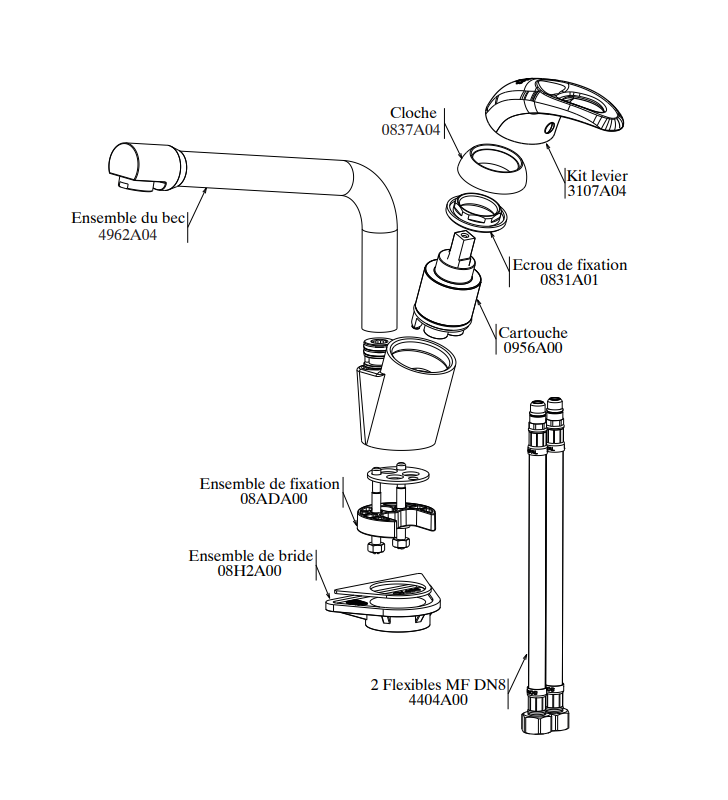 Cloche
0837A04

Kit levier
3107A04

Ensemble du bec
4962A04

Ecrou de fixation
0831A01

Cartouche
0956A00

Ensemble de fixation
08ADA00

Ensemble de bride
08H2A00

2 Flexibles MF DN8
4404A00