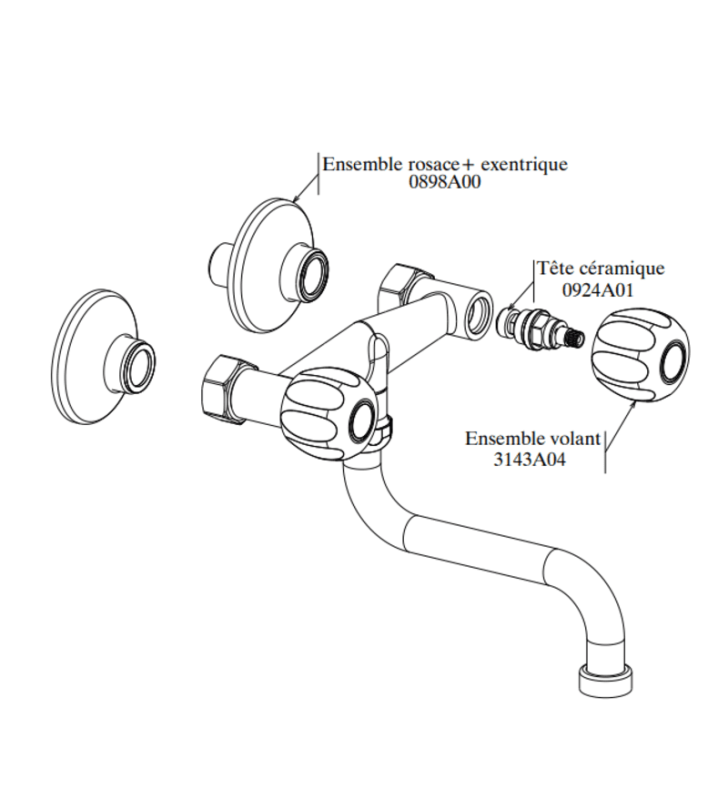 Ensemble rosace+ exentrique
0898A00

Tête céramique
0924A01

Ensemble volant
3143A04