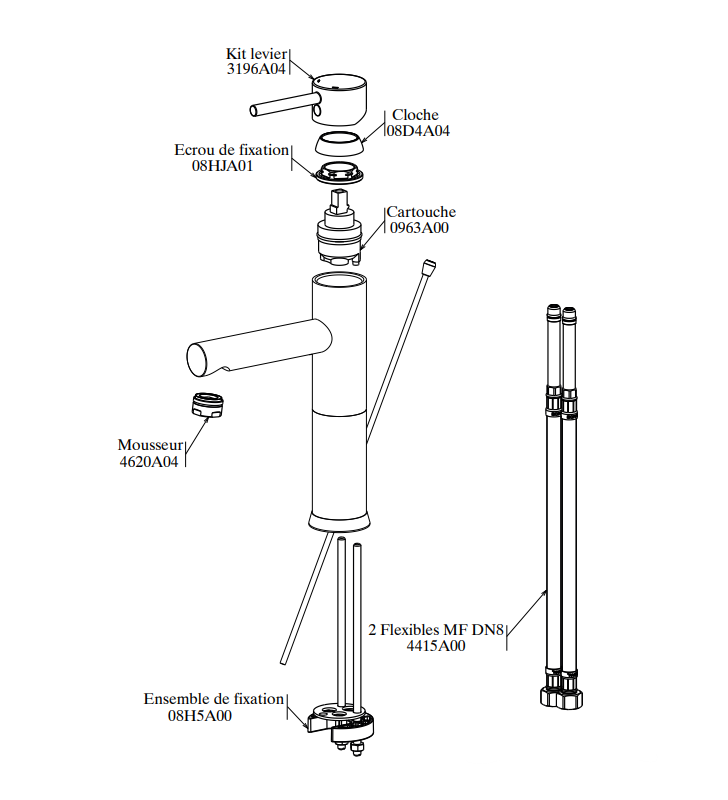 Kit levier
3196A04

Cloche
08D4A04

Ecrou de fixation
08HJA01

Cartouche
0963A00

Mousseur
4620A04

2 Flexibles MF DN8
4415A00

Ensemble de fixation
08H5A00