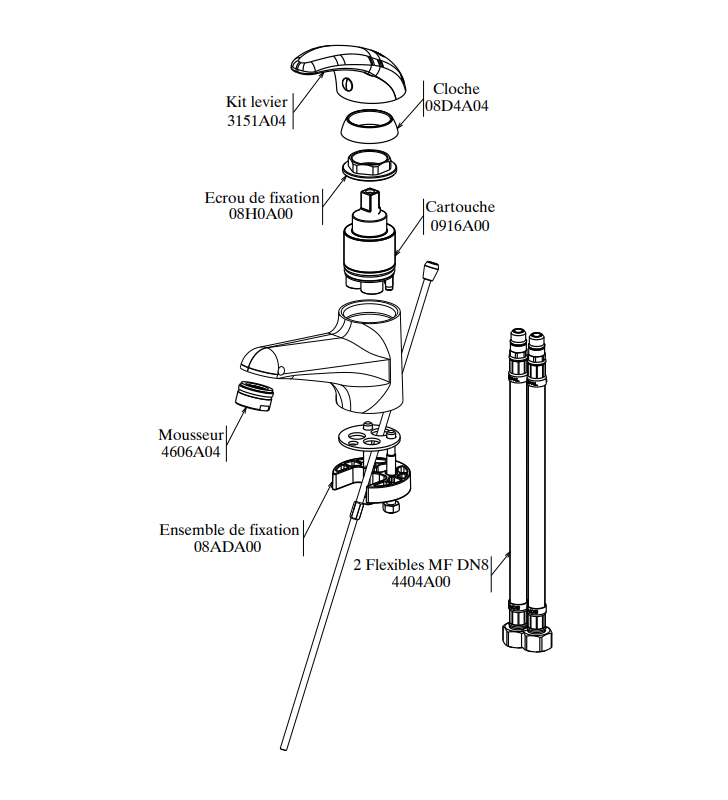 Kit levier
3151A04

Cloche
08D4A04

Ecrou de fixation
08H0A00

Cartouche
0916A00

Mousseur
4606A04

Ensemble de fixation
08ADA00

2 Flexibles MF DN8
4404A00