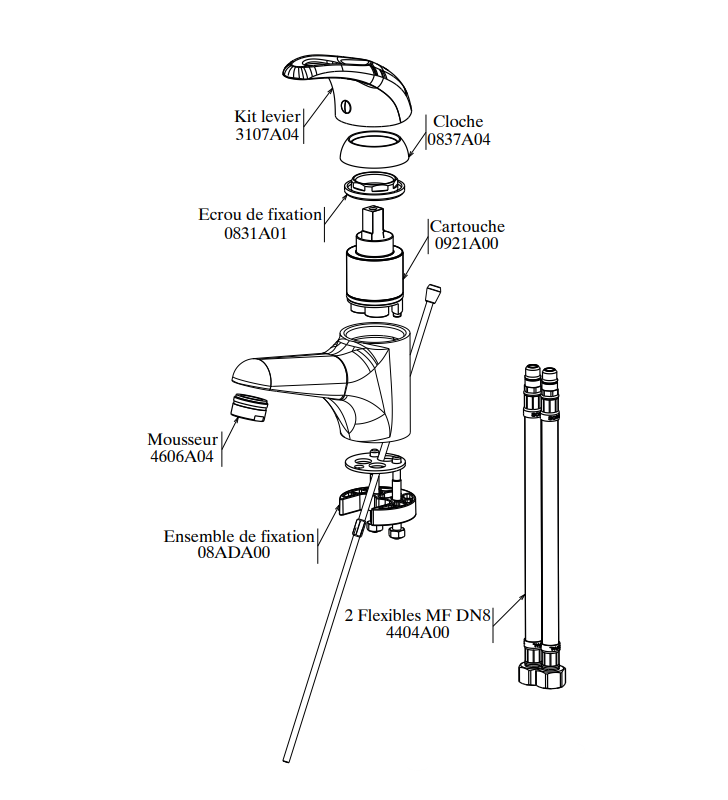 Kit levier
3107A04

Cloche
0837A04

Ecrou de fixation
0831A01

Cartouche
0921A00

Mousseur
4606A04

Ensemble de fixation
08ADA00

2 Flexibles MF DN8
4404A00