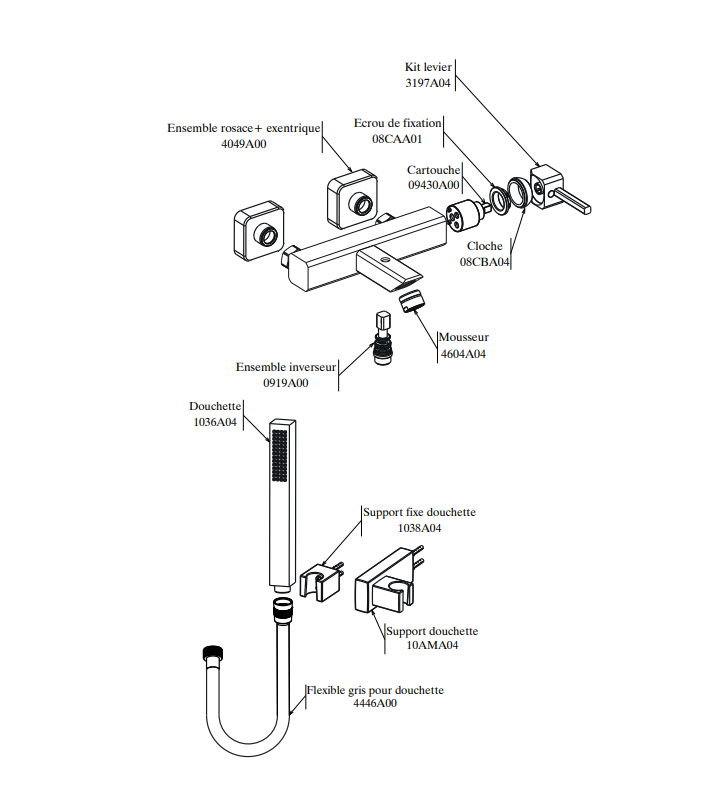 Kit levier
3197A04

Ensemble rosace+ exentrique
4049A00

Ecrou de fixation
08CAA01

Cartouche
09430A00

Cloche
08CBA04

Mousseur
4604A04

Ensemble inverseur
0919A00

Douchette
1036A04

Support fixe douchette
1038A04

Support douchette
10AMA04

Flexible gris pour douchette
4446A00