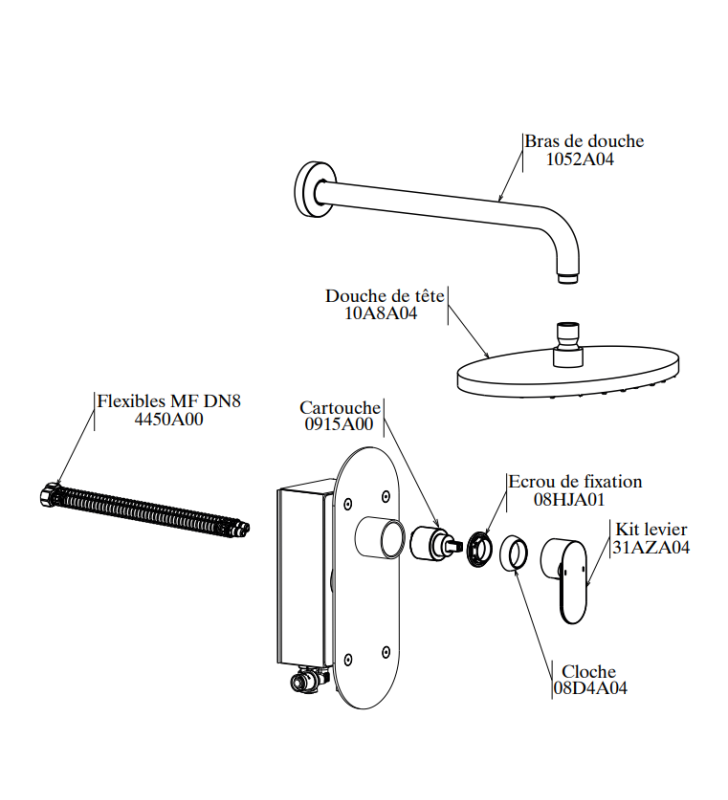 Bras de douche
1052A04

Douche de tête
10A8A04

Flexibles MF DN8
4450A00

Cartouche
0915A00

Ecrou de fixation
08HJA01

Kit levier
31AZA04

Cloche
08D4A04