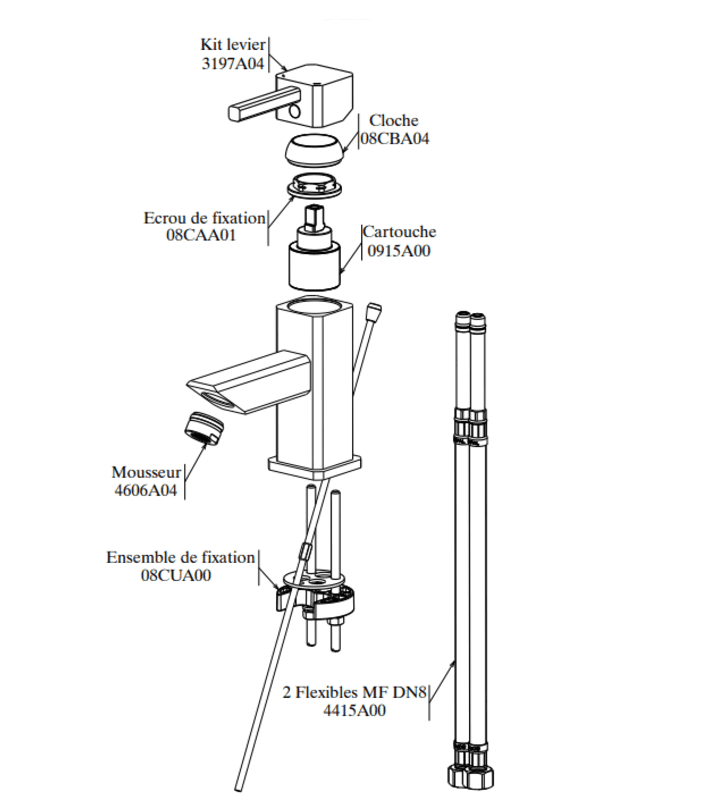 Kit levier
3197A04

Cloche
08CBA04

Ecrou de fixation
08CAA01

Cartouche
0915A00

Mousseur
4606A04

Ensemble de fixation
08CUA00

2 Flexibles MF DN8
4415A00