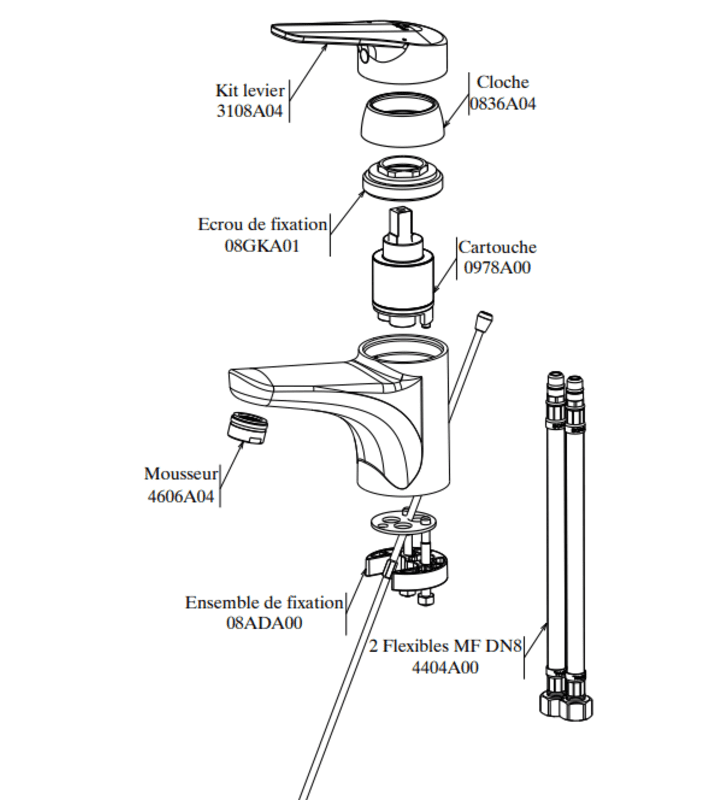 Kit levier
3108A04

Cloche
0836A04

Ecrou de fixation
08GKA01

Cartouche
0978A00

Mousseur
4606A04

Ensemble de fixation
08ADA00

2 Flexibles MF DN8
4404A00