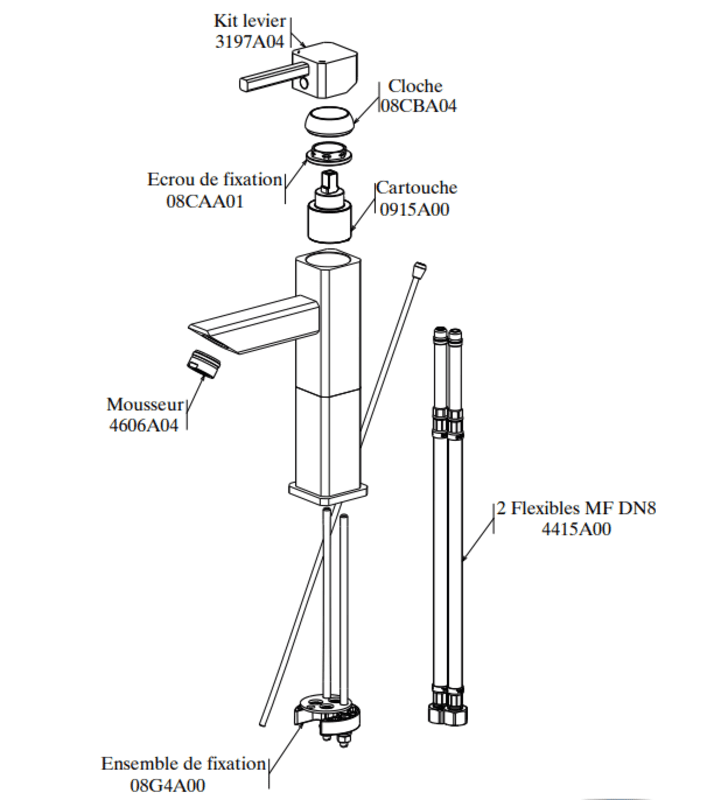 Kit levier
3197A04

Cloche
08CBA04

Ecrou de fixation
08CAA01

Cartouche
0915A00

Mousseur
4606A04

2 Flexibles MF DN8
4415A00

Ensemble de fixation
08G4A00