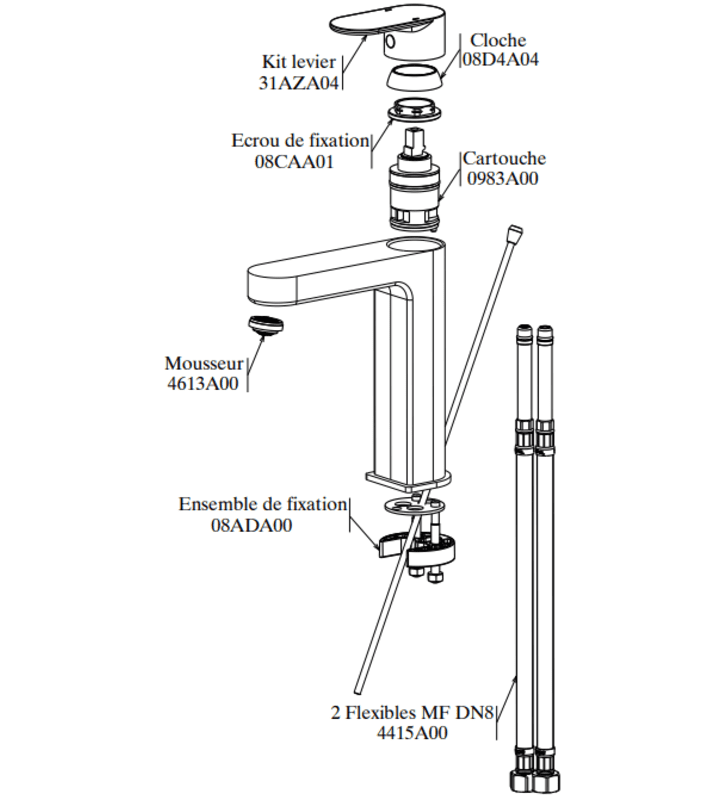 Kit levier
31AZA04

Cloche
08D4A04

Ecrou de fixation
08CAA01

Cartouche
0983A00

Mousseur
4613A00

Ensemble de fixation
08ADA00

2 Flexibles MF DN8
4415A00