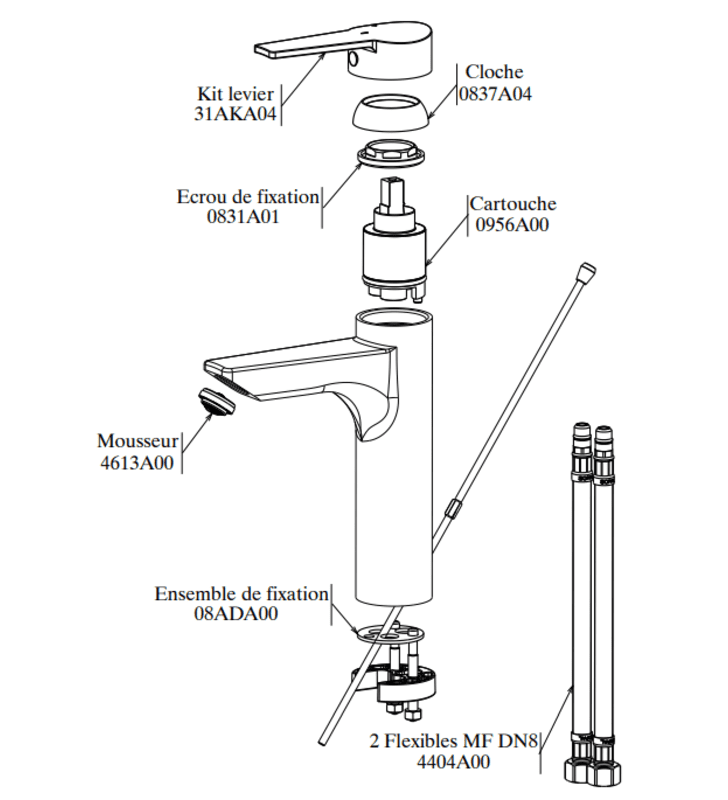 Kit levier
31AKA04

Cloche
0837A04

Ecrou de fixation
0831A01

Cartouche
0956A00

Mousseur
4613A00

Ensemble de fixation
08ADA00

2 Flexibles MF DN8
4404A00