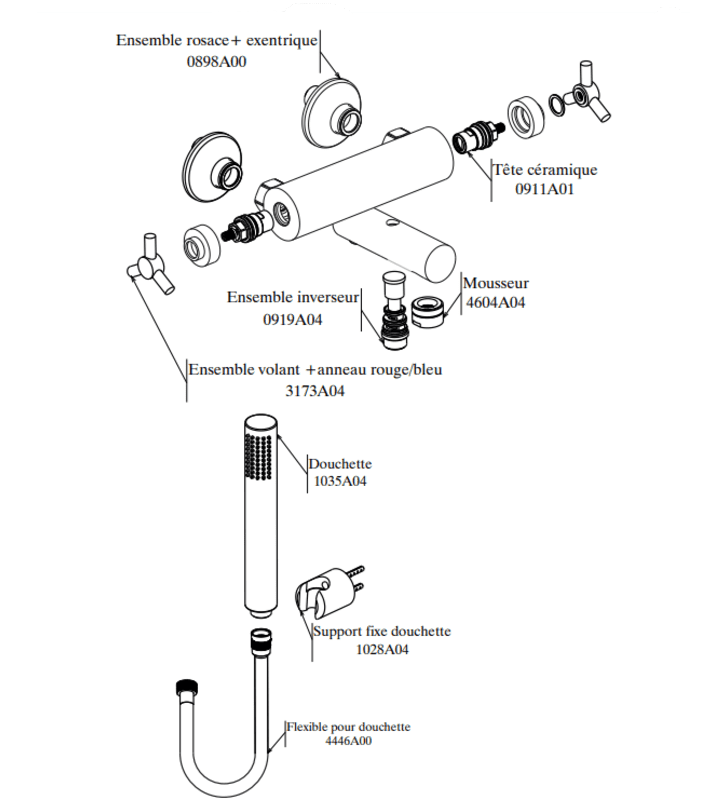 Ensemble rosace+ exentrique
0898A00

Tête céramique
0911A01

Mousseur
4604A04

Ensemble inverseur
0919A04

Ensemble volant +anneau rouge/bleu
3173A04

Douchette
1035A04

Support fixe douchette
1028A04

Flexible pour douchette
4446A00