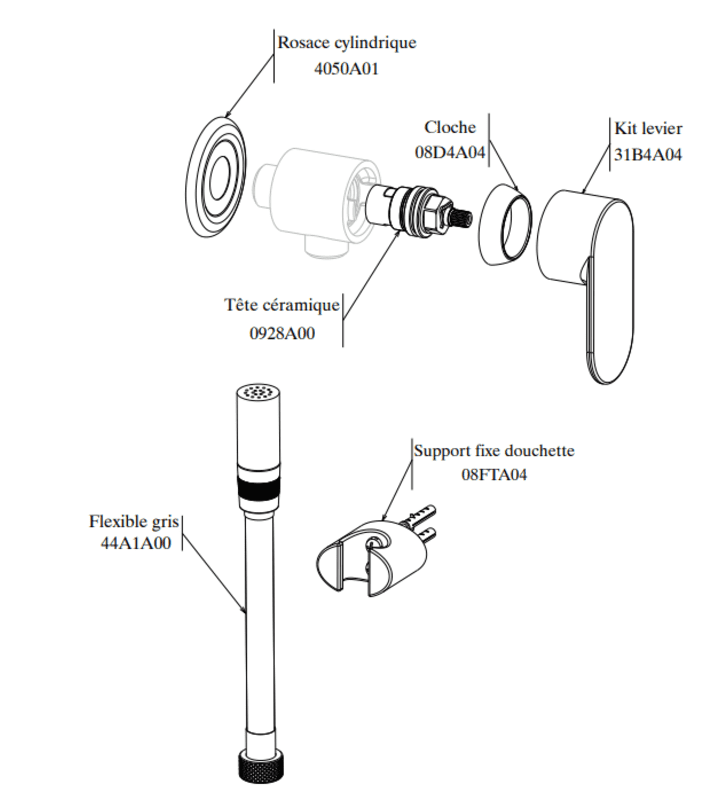 Rosace cylindrique
4050A01

Cloche
08D4A04

Kit levier
31B4A04

Tête céramique
0928A00

Support fixe douchette
08FTA04

Flexible gris
44A1A00