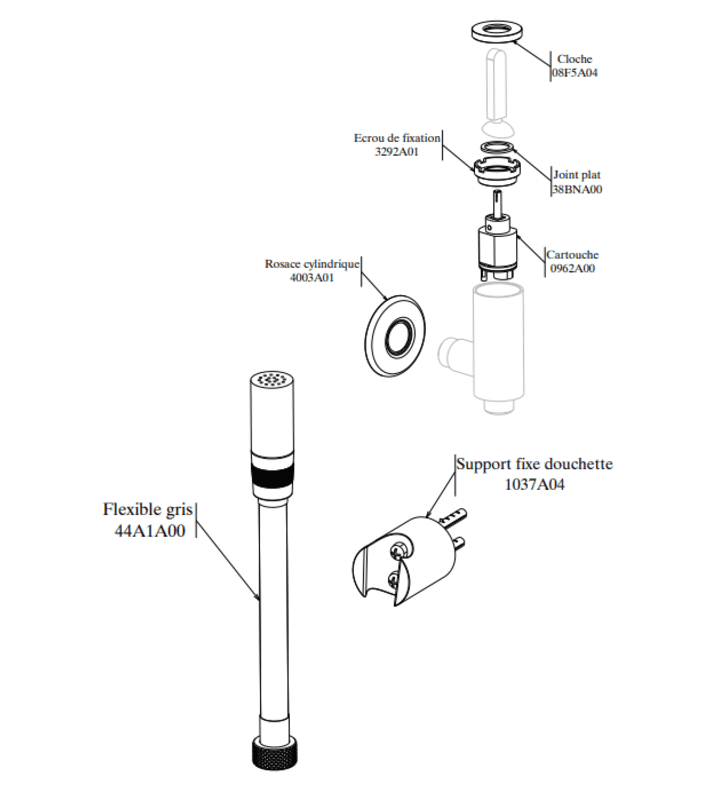 Cloche
08F5A04

Ecrou de fixation
3292A01

Joint plat
38BNA00

Cartouche
0962A00

Rosace cylindrique
4003A01

Support fixe douchette
1037A04

Flexible gris
44A1A00