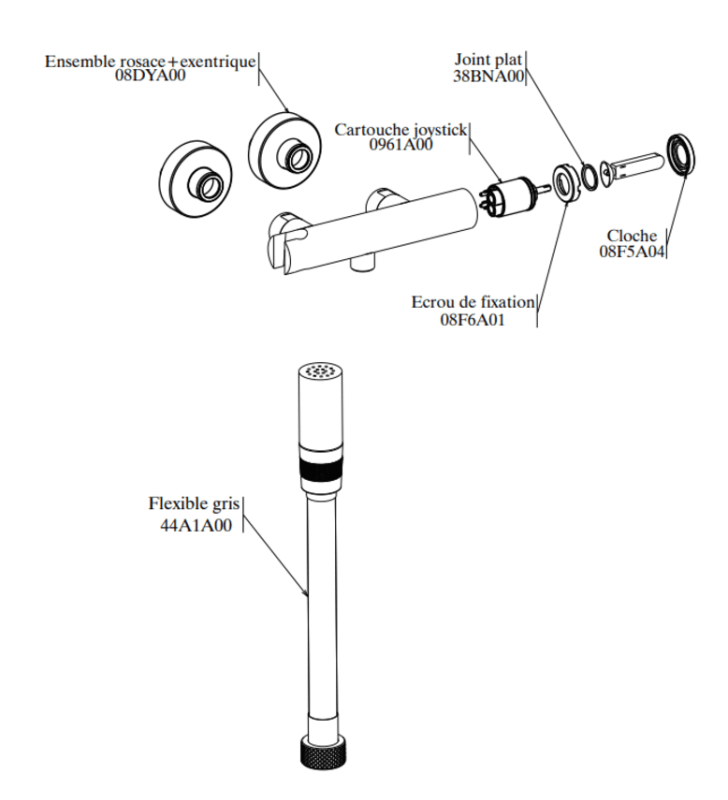 Ensemble rosace+exentrique
08DYA00

Joint plat
38BNA00

Cartouche joystick
0961A00

Cloche
08F5A04

Ecrou de fixation
08F6A01

Flexible gris
44A1A00