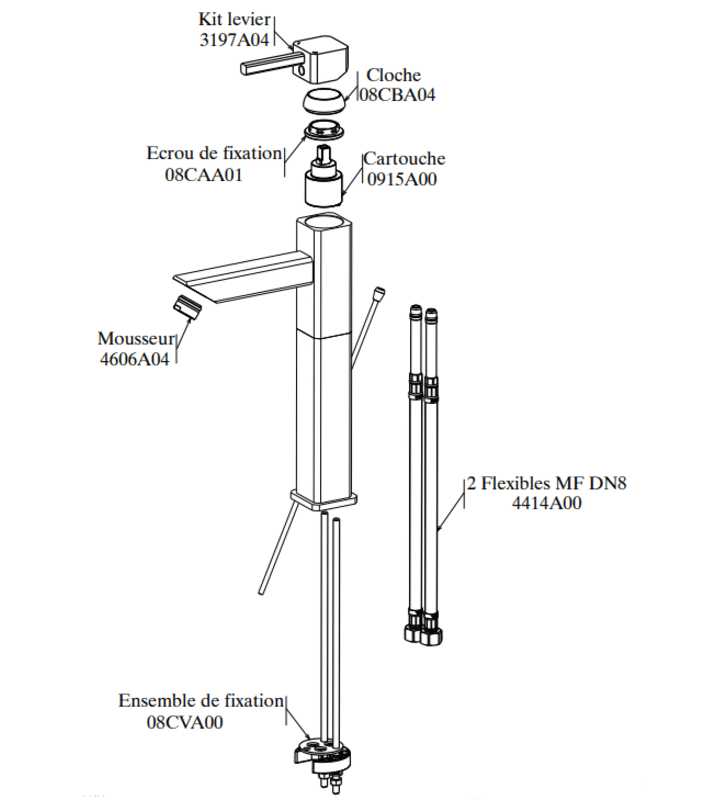 Kit levier
3197A04

Cloche
08CBA04

Ecrou de fixation
08CAA01

Cartouche
0915A00

Mousseur
4606A04

2 Flexibles MF DN8
4414A00

Ensemble de fixation
08CVA00