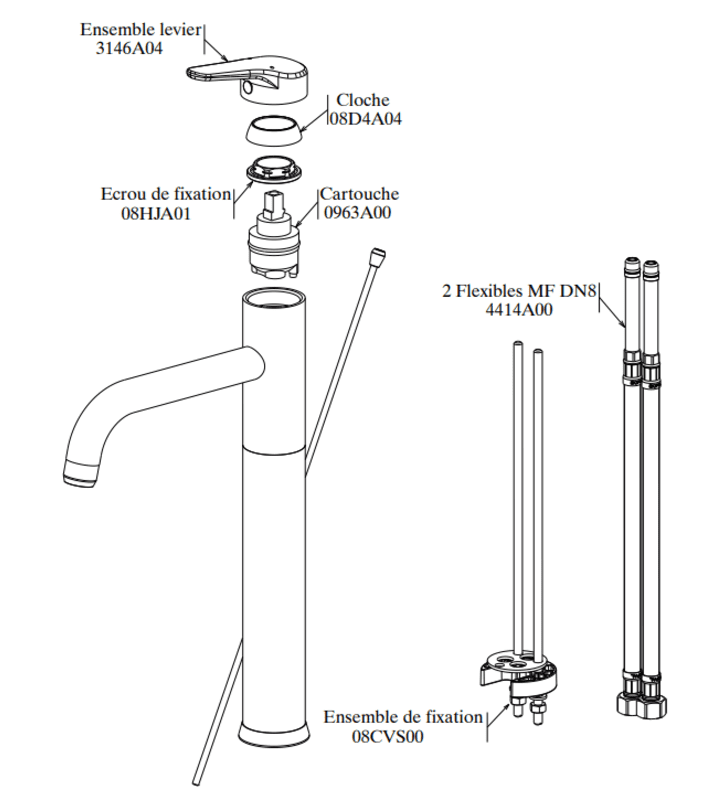 Ensemble levier
3146A04

Cloche
08D4A04

Ecrou de fixation
08HJA01

Cartouche
0963A00

2 Flexibles MF DN8
4414A00

Ensemble de fixation
08CVS00