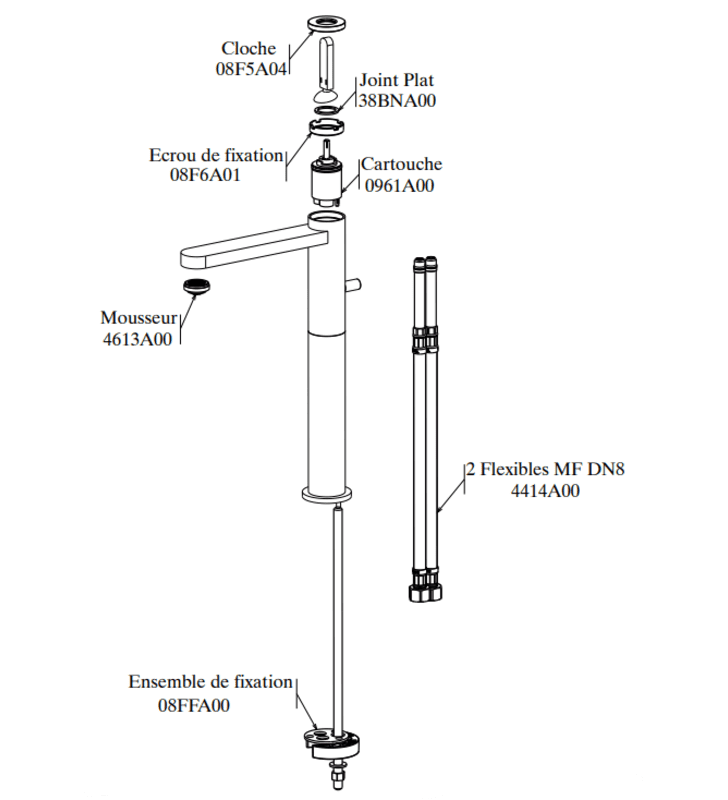 Cloche
08F5A04

Joint Plat
38BNA00

Ecrou de fixation
08F6A01

Cartouche
0961A00

Mousseur
4613A00

2 Flexibles MF DN8
4414A00

Ensemble de fixation
08FFA00