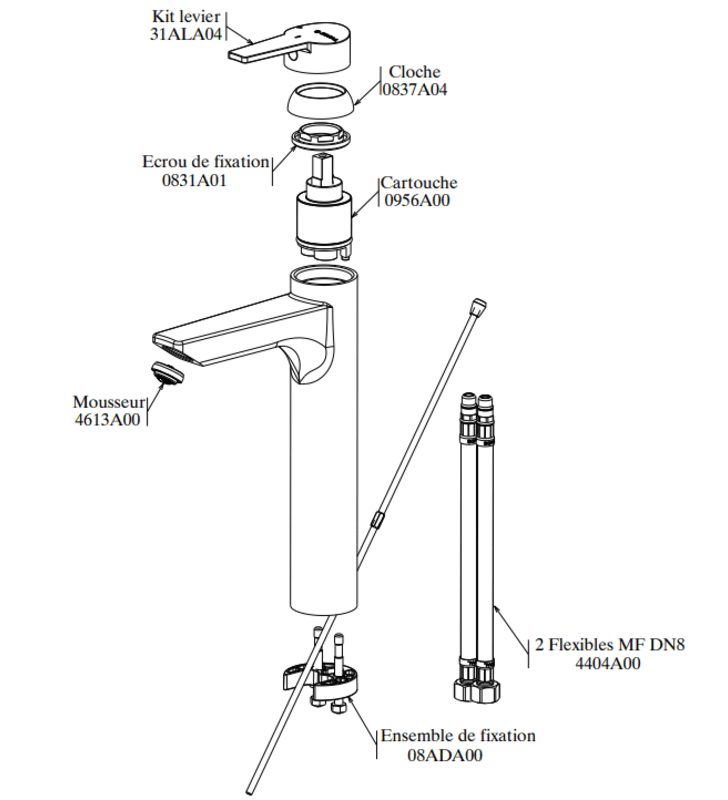 Kit levier
31ALA04

Cloche
0837A04

Ecrou de fixation
0831A01

Cartouche
0956A00

Mousseur
4613A00

2 Flexibles MF DN8
4404A00

Ensemble de fixation
08ADA00