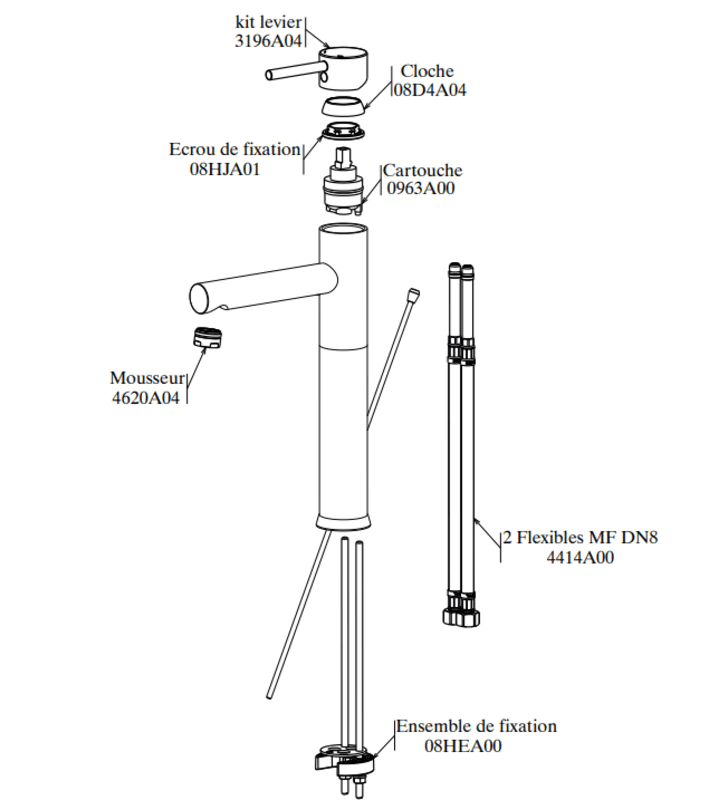 kit levier
3196A04

Cloche
08D4A04

Ecrou de fixation
08HJA01

Cartouche
0963A00

Mousseur
4620A04

2 Flexibles MF DN8
4414A00

Ensemble de fixation
08HEA00