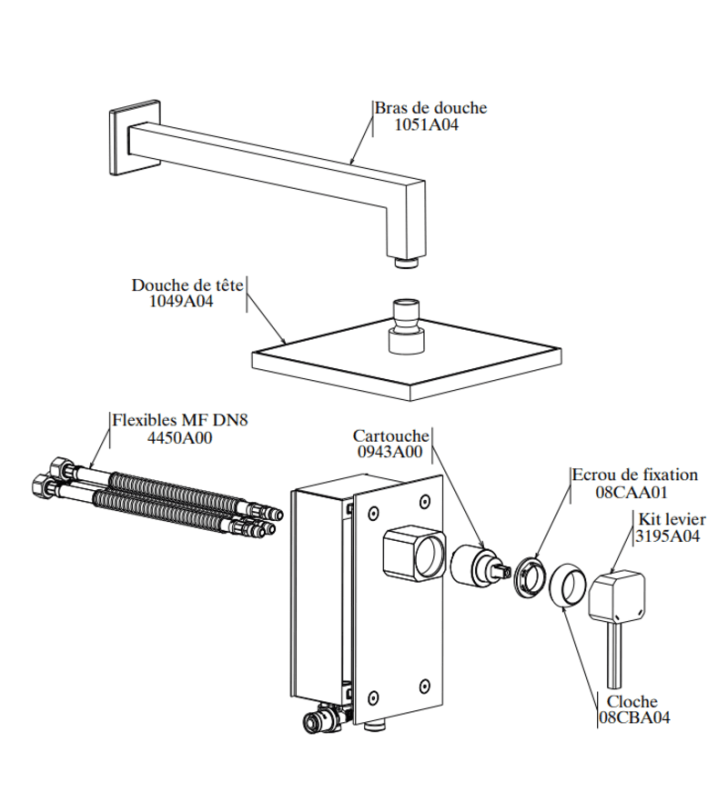 Bras de douche
1051A04

Douche de tête
1049A04

Flexibles MF DN8
4450A00

Cartouche
0943A00

Ecrou de fixation
08CAA01

Kit levier
3195A04

Cloche
08CBA04