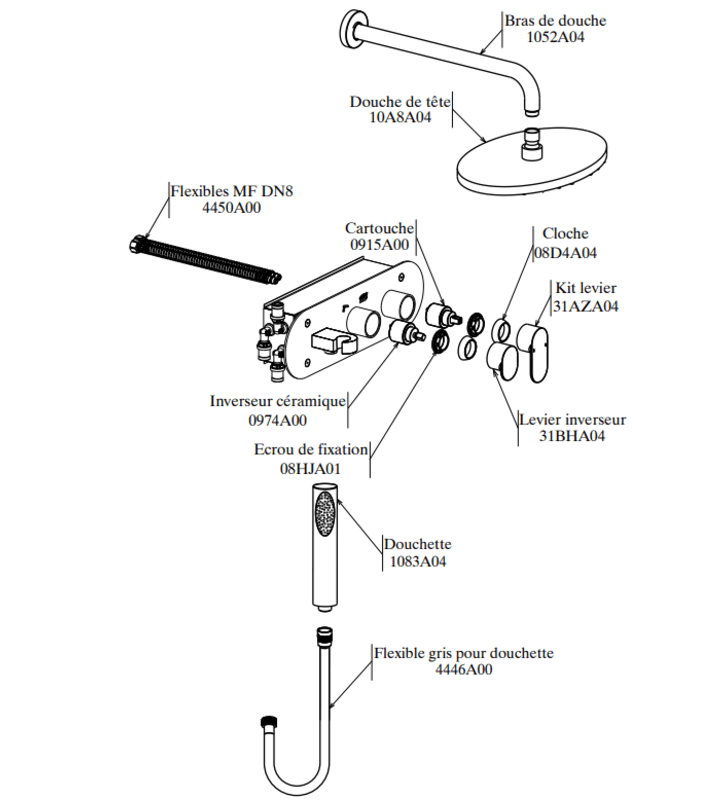 Bras de douche
1052A04

Douche de tête
10A8A04

Flexibles MF DN8
4450A00

Cartouche
0915A00

Cloche
08D4A04

Kit levier
31AZA04

Inverseur céramique
0974A00

Levier inverseur
31BHA04

Ecrou de fixation
08HJA01

Douchette
1083A04

Flexible gris pour douchette
4446A00