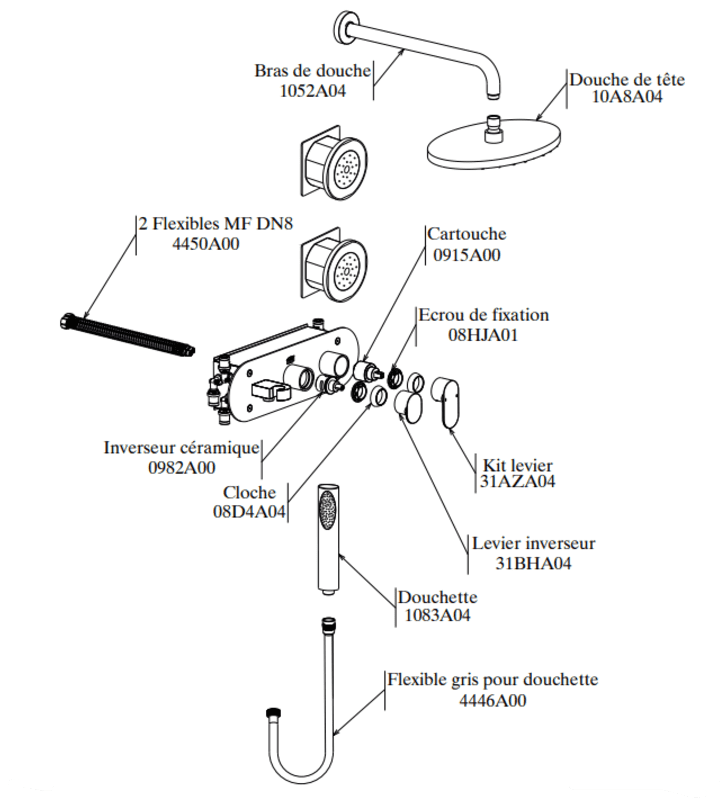 Bras de douche
1052A04

Douche de tête
10A8A04

2 Flexibles MF DN8
4450A00

Cartouche
0915A00

Ecrou de fixation
08HJA01

Inverseur céramique
0982A00

Cloche
08D4A04

Kit levier
31AZA04

Levier inverseur
31BHA04

Douchette
1083A04

Flexible gris pour douchette
4446A00